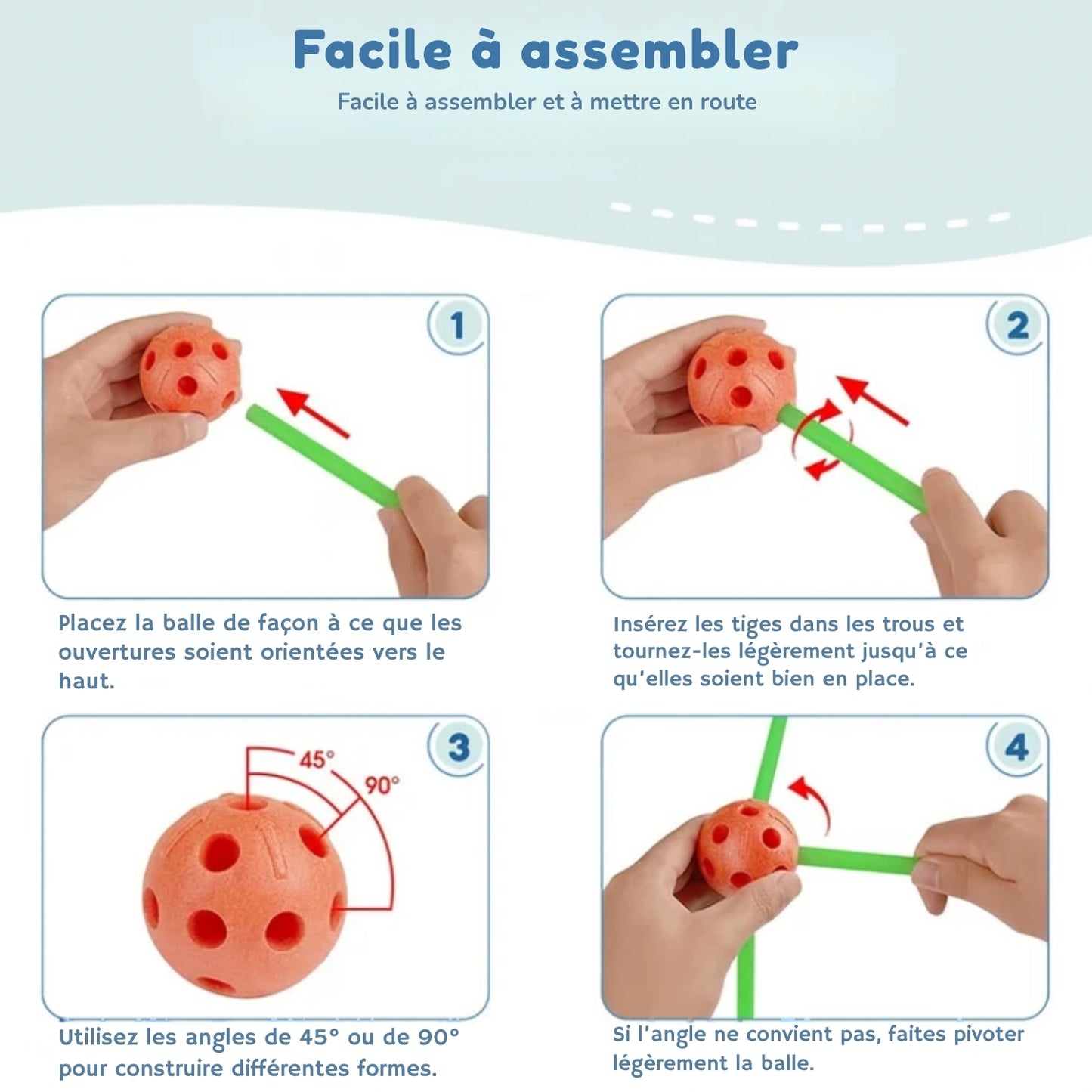 Facile à assembler

Facile à assembler et à mettre en route

1

Placez la balle de façon à ce que les ouvertures soient orientées vers le haut.

2

Insérez les tiges dans les trous et tournez-les légèrement jusqu'à ce qu'elles soient bien en place.

3

45°

90°

Utilisez les angles de 45° ou de 90° pour construire différentes formes.

4

Si l'angle ne convient pas, faites pivoter légèrement la balle.