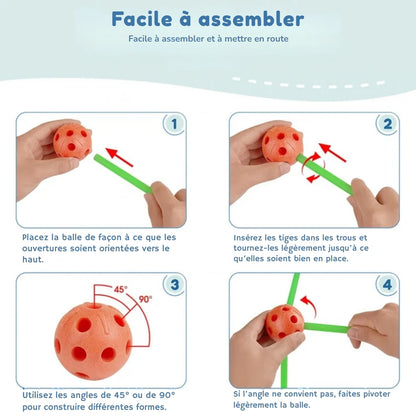 Facile à assembler

Facile à assembler et à mettre en route

1

Placez la balle de façon à ce que les ouvertures soient orientées vers le haut.

2

Insérez les tiges dans les trous et tournez-les légèrement jusqu'à ce qu'elles soient bien en place.

3

45°

90°

Utilisez les angles de 45° ou de 90° pour construire différentes formes.

4

Si l'angle ne convient pas, faites pivoter légèrement la balle.