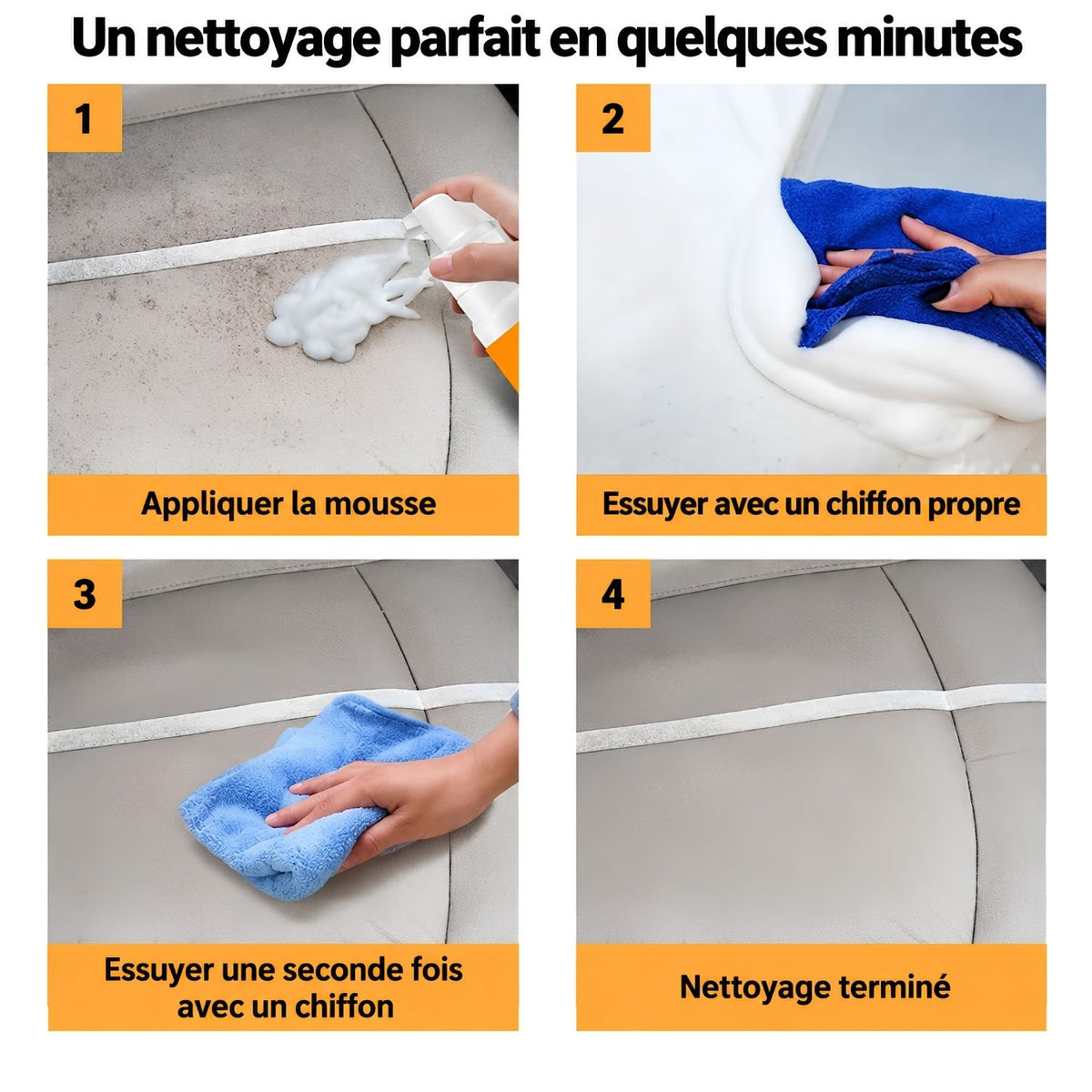 Un nettoyage parfait en quelques minutes

1

Appliquer la mousse

2

Essuyer avec un chiffon propre

3

Essuyer une seconde fois avec un chiffon

4

Nettoyage terminé